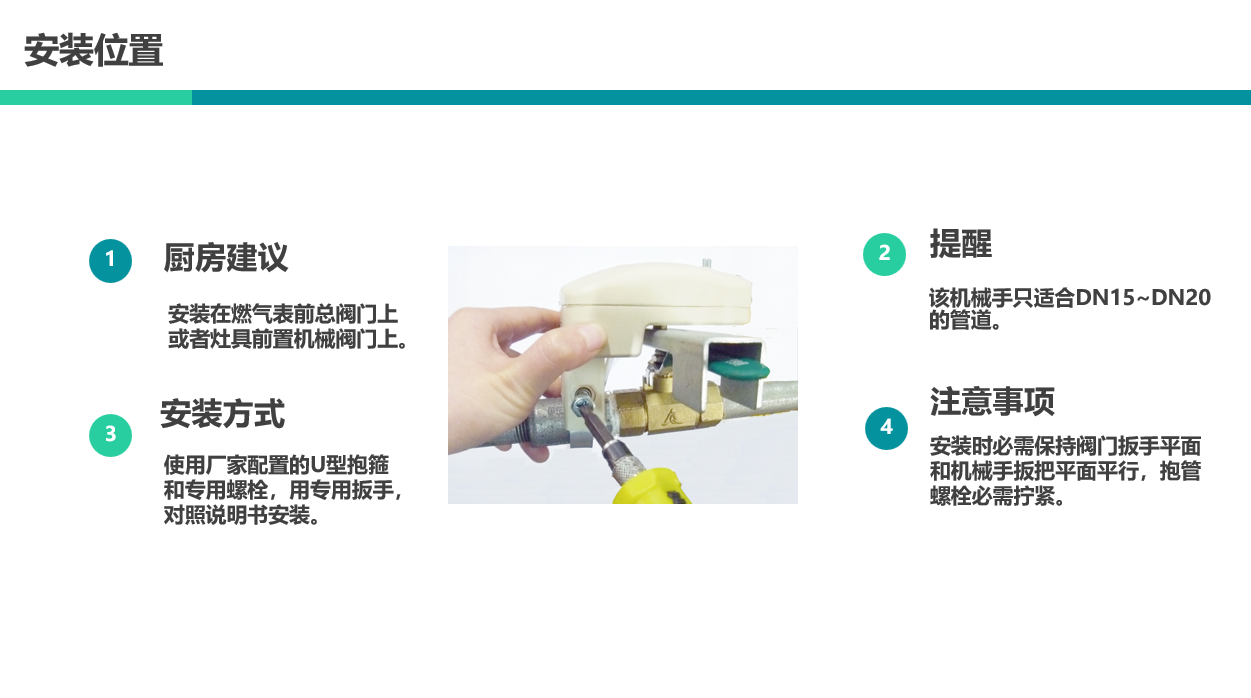 安装位置

1 厨房建议

安装在燃气表前总阀门上或者灶具前置机械阀门上。

3 安装方式

使用厂家配置的U型抱箍和专用螺栓，用专用扳手，对照说明书安装。

2 提醒

该机械手只适合DN15~DN20的管道。

4 注意事项

安装时必需保持阀门扳手平面和机械手扳把平面平行，抱管螺栓必需拧紧。